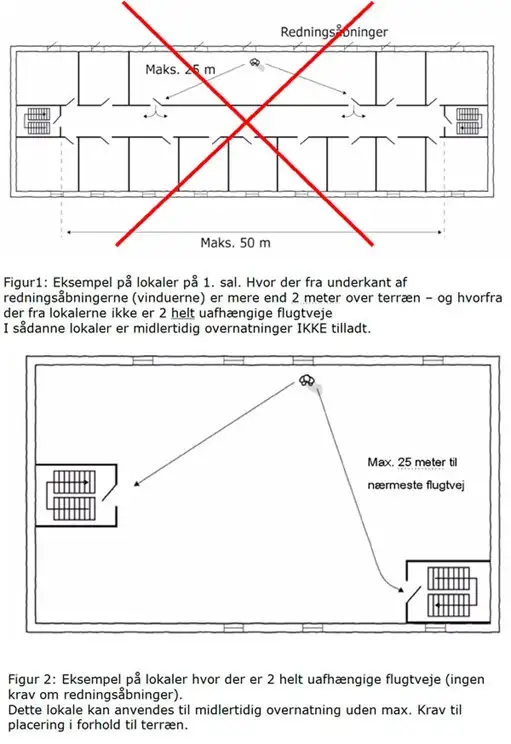 Redningsåbninger

Maks. 25 m

Maks. 50 m

Figur1: Eksempel på lokaler på 1. sal. Hvor der fra underkant af redningsåbningerne (vinduerne) er mere end 2 meter over terræn – og hvorfra der fra lokalerne ikke er 2 helt uafhængige flugtveje
I sådanne lokaler er midlertidig overnatninger IKKE tilladt.

Max. 25 meter til nærmeste flugtvej

Figur 2: Eksempel på lokaler hvor der er 2 helt uafhængige flugtveje (ingen krav om redningsåbninger).
Dette lokale kan anvendes til midlertidig overnatning uden max. Krav til placering i forhold til terræn.